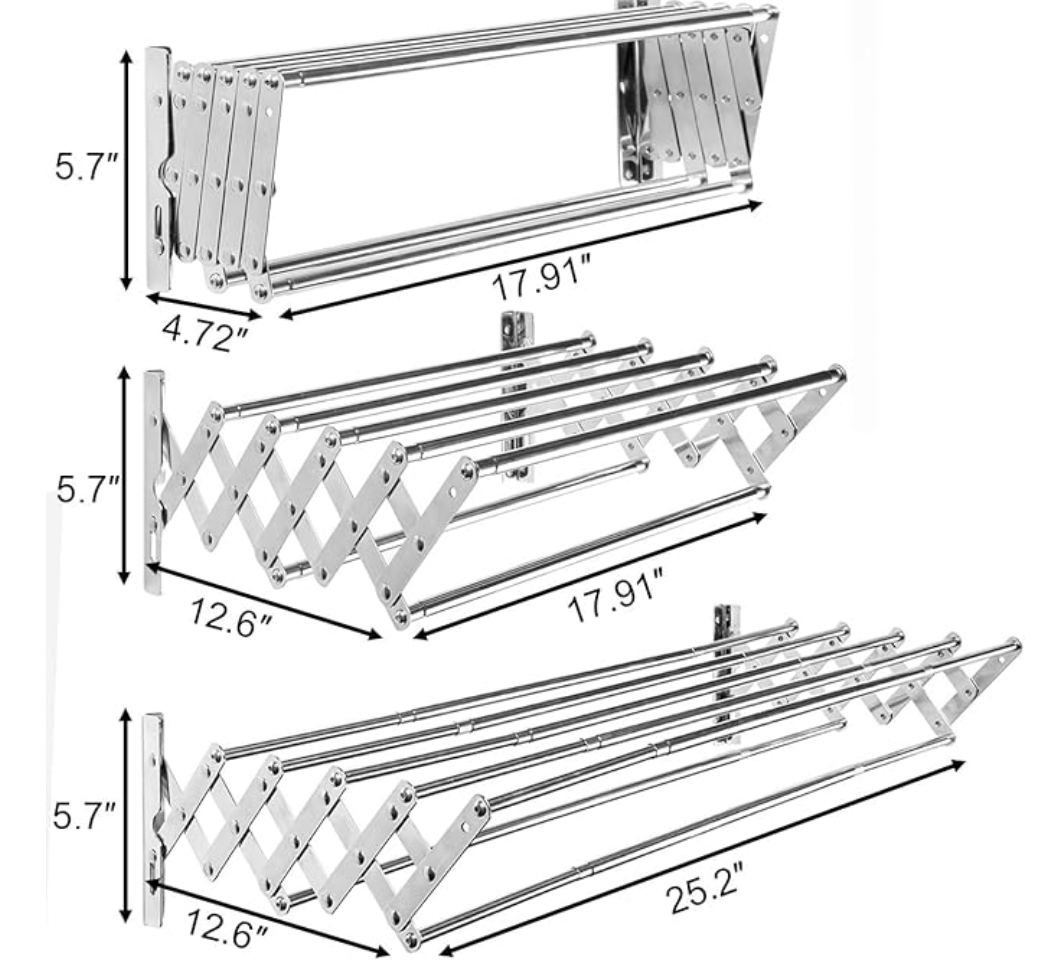 5.7"
17.91"
4.72"
5.7"
12.6"
17.91"
5.7"
12.6"
25.2"